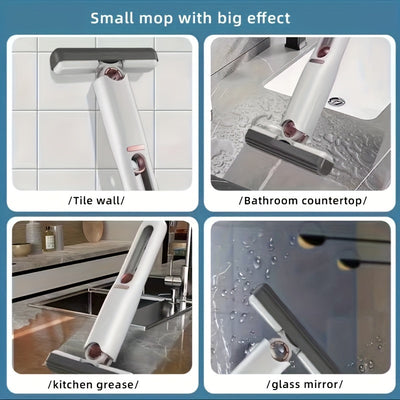 Small mop with big effect

/Tile wall/

/Bathroom countertop/

/kitchen grease/

/glass mirror/