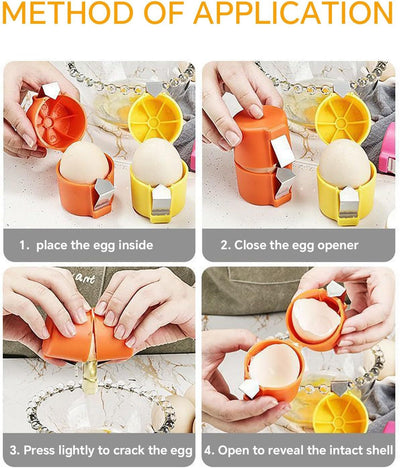 METHOD OF APPLICATION

1. place the egg inside

2. Close the egg opener

3. Press lightly to crack the egg

4. Open to reveal the intact shell