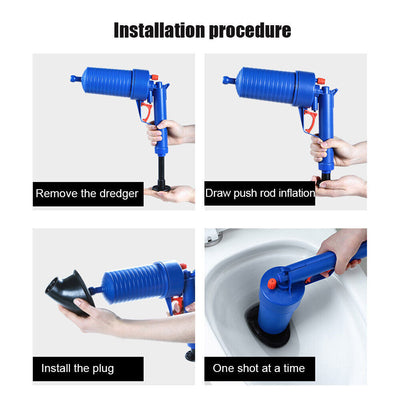 Installation procedure

Remove the dredger

Draw push rod inflation

Install the plug

One shot at a time