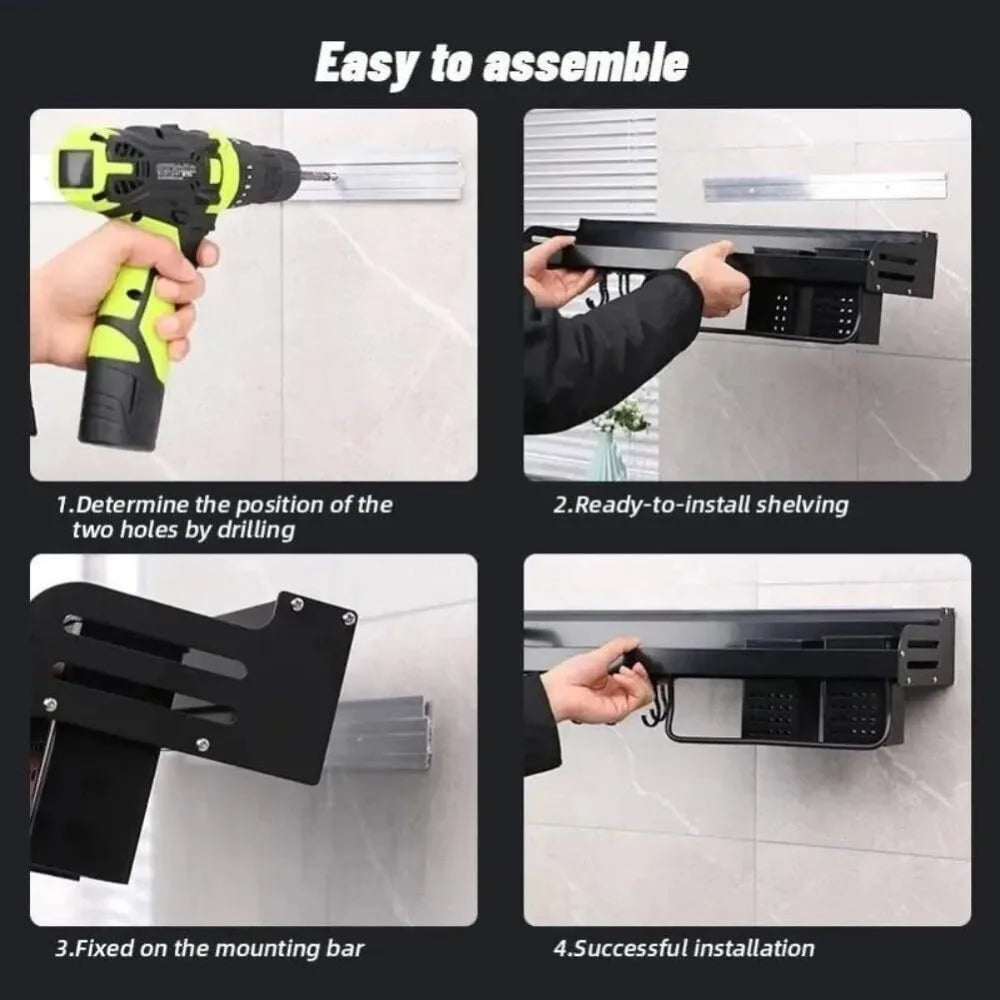 Easy to assemble

1.Determine the position of the two holes by drilling

2.Ready-to-install shelving

3.Fixed on the mounting bar

4.Successful installation