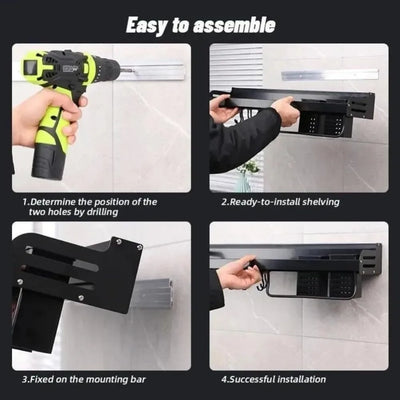 Easy to assemble

1.Determine the position of the two holes by drilling

2.Ready-to-install shelving

3.Fixed on the mounting bar

4.Successful installation